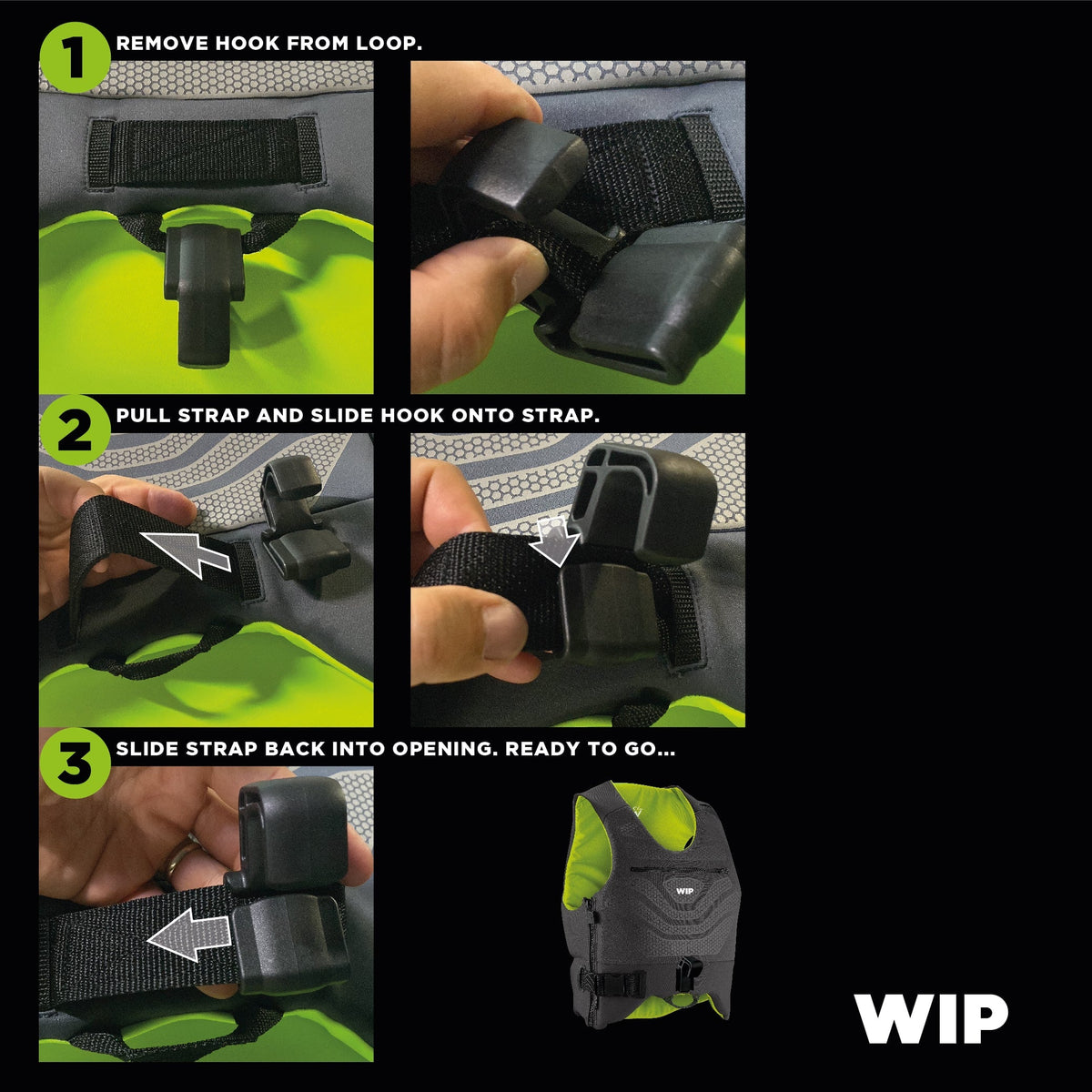 1 REMOVE HOOK FROM LOOP.

2 PULL STRAP AND SLIDE HOOK ONTO STRAP.

3 SLIDE STRAP BACK INTO OPENING. READY TO GO...

WIP

WIP