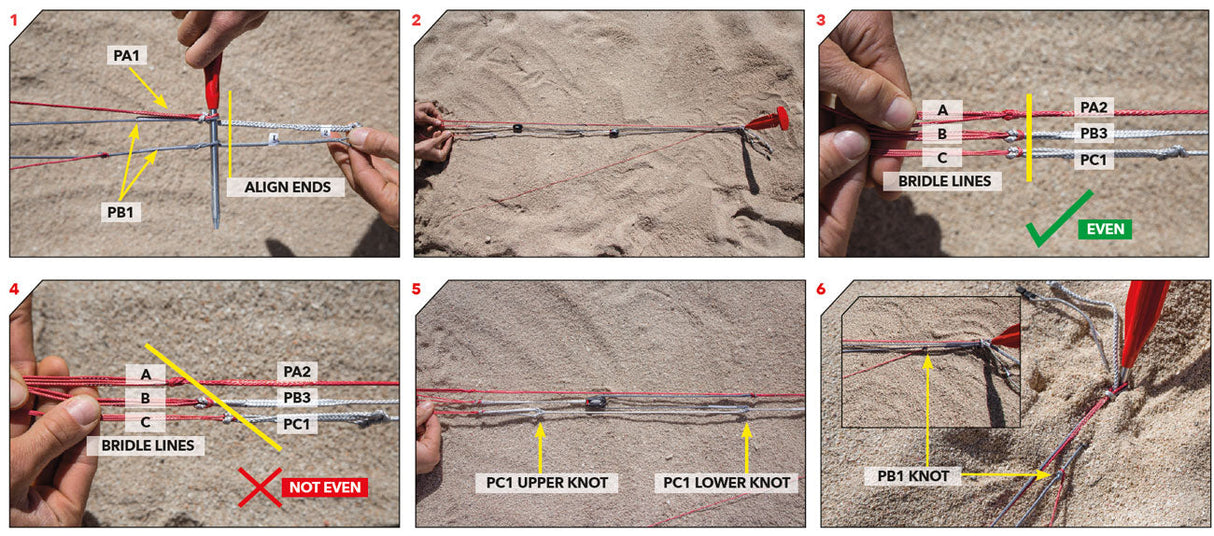 1
PA1
PB1
ALIGN ENDS

2

3
A
B
C
PA2
PB3
PC1
BRIDLE LINES
EVEN

4
A
B
C
PA2
PB3
PC1
BRIDLE LINES
NOT EVEN

5
PC1 UPPER KNOT
PC1 LOWER KNOT

6
PB1 KNOT